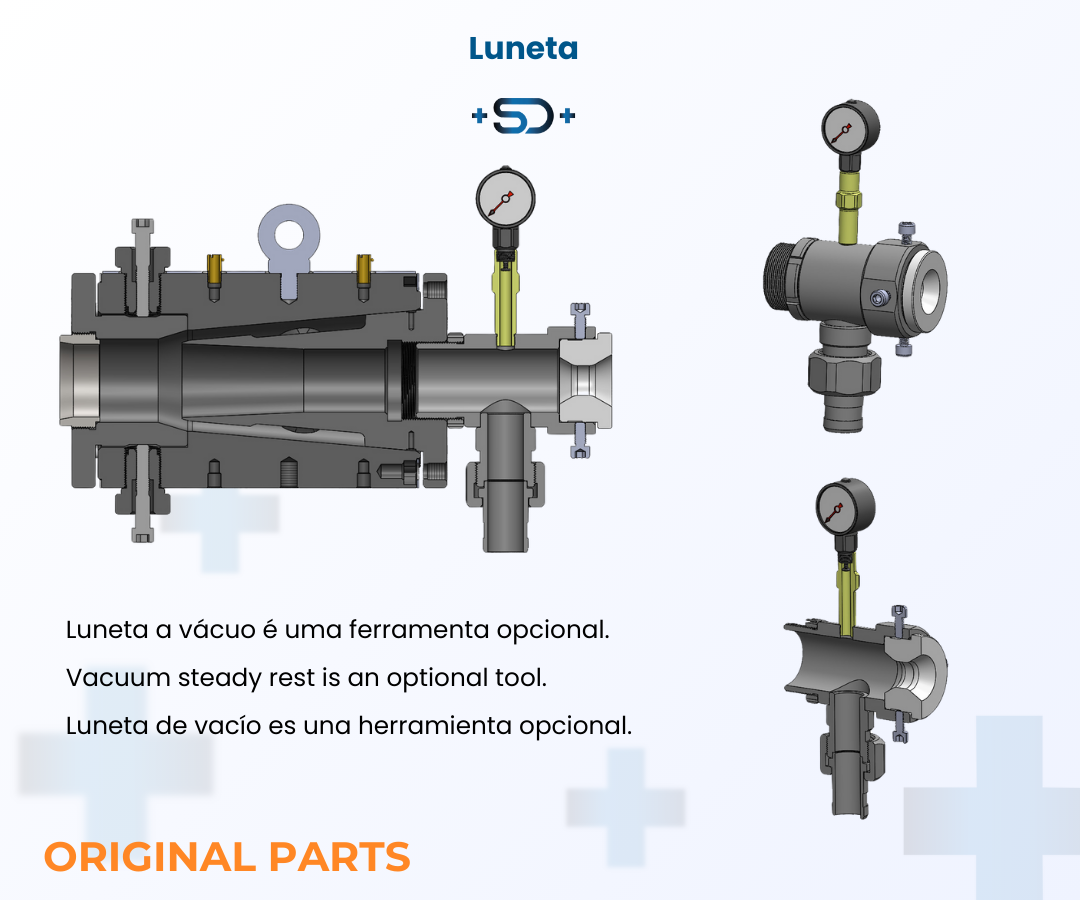 Luneta

+SD+

Luneta a vácuo é uma ferramenta opcional.

Vacuum steady rest is an optional tool.

Luneta de vacío es una herramienta opcional.

ORIGINAL PARTS