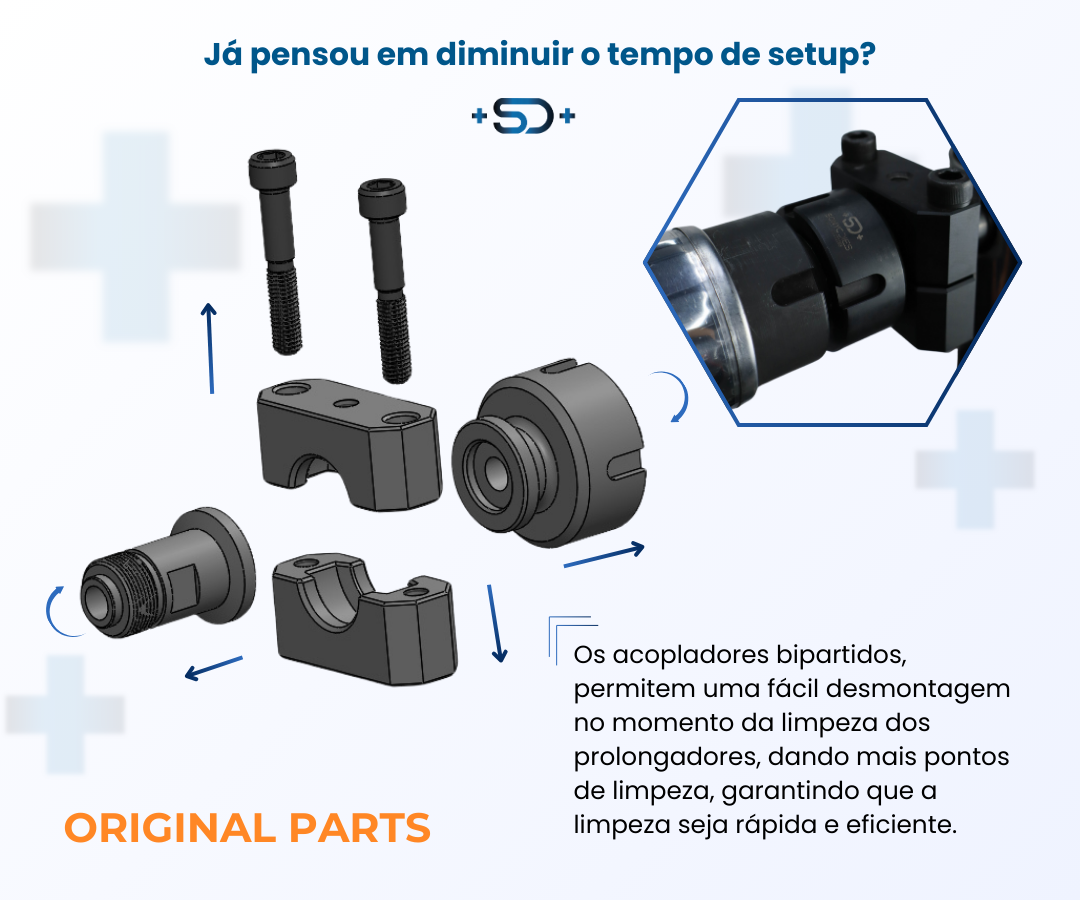 Já pensou em diminuir o tempo de setup?

+SD+

Os acopladores bipartidos, permitem uma fácil desmontagem no momento da limpeza dos prolongadores, dando mais pontos de limpeza, garantindo que a limpeza seja rápida e eficiente.

ORIGINAL PARTS