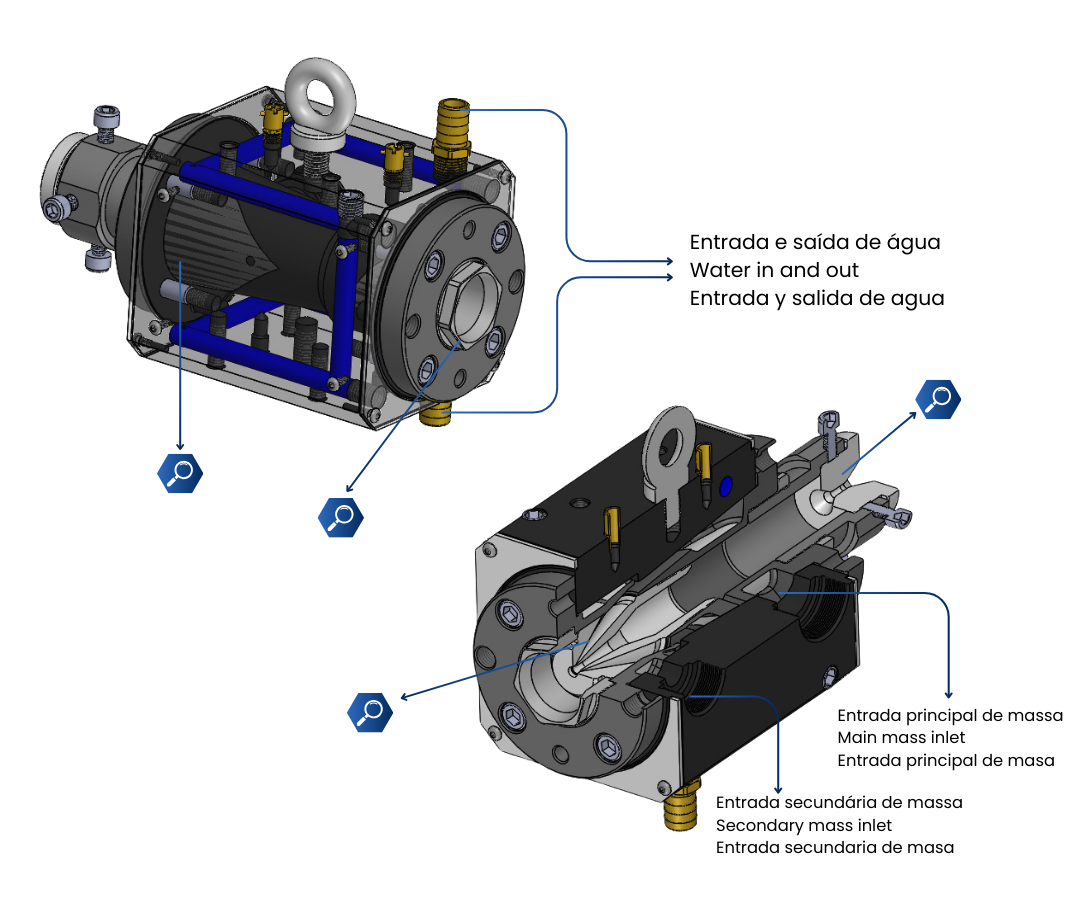 Entrada e saída de água
Water in and out
Entrada y salida de agua

Entrada principal de massa
Main mass inlet
Entrada principal de masa

Entrada secundária de massa
Secondary mass inlet
Entrada secundaria de masa